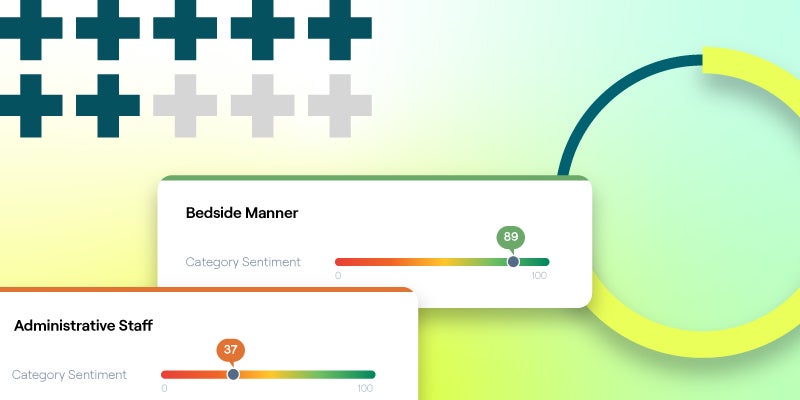 Bedside Manner

Category Sentiment

89

0

100

Administrative Staff

Category Sentiment

37

0

100