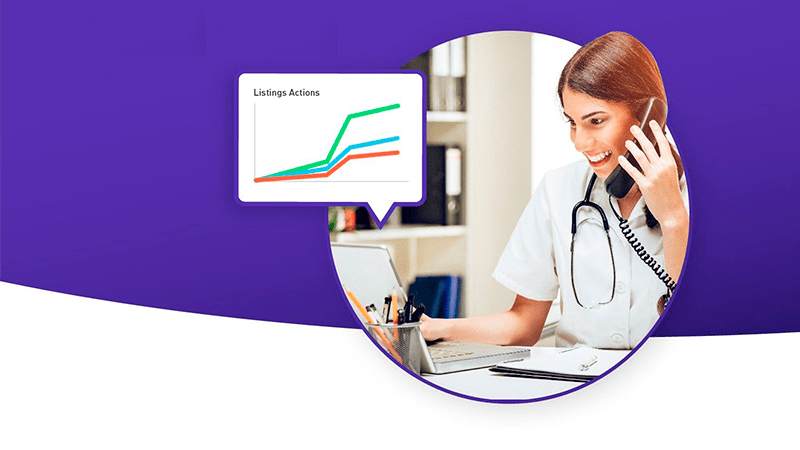 Listings Actions